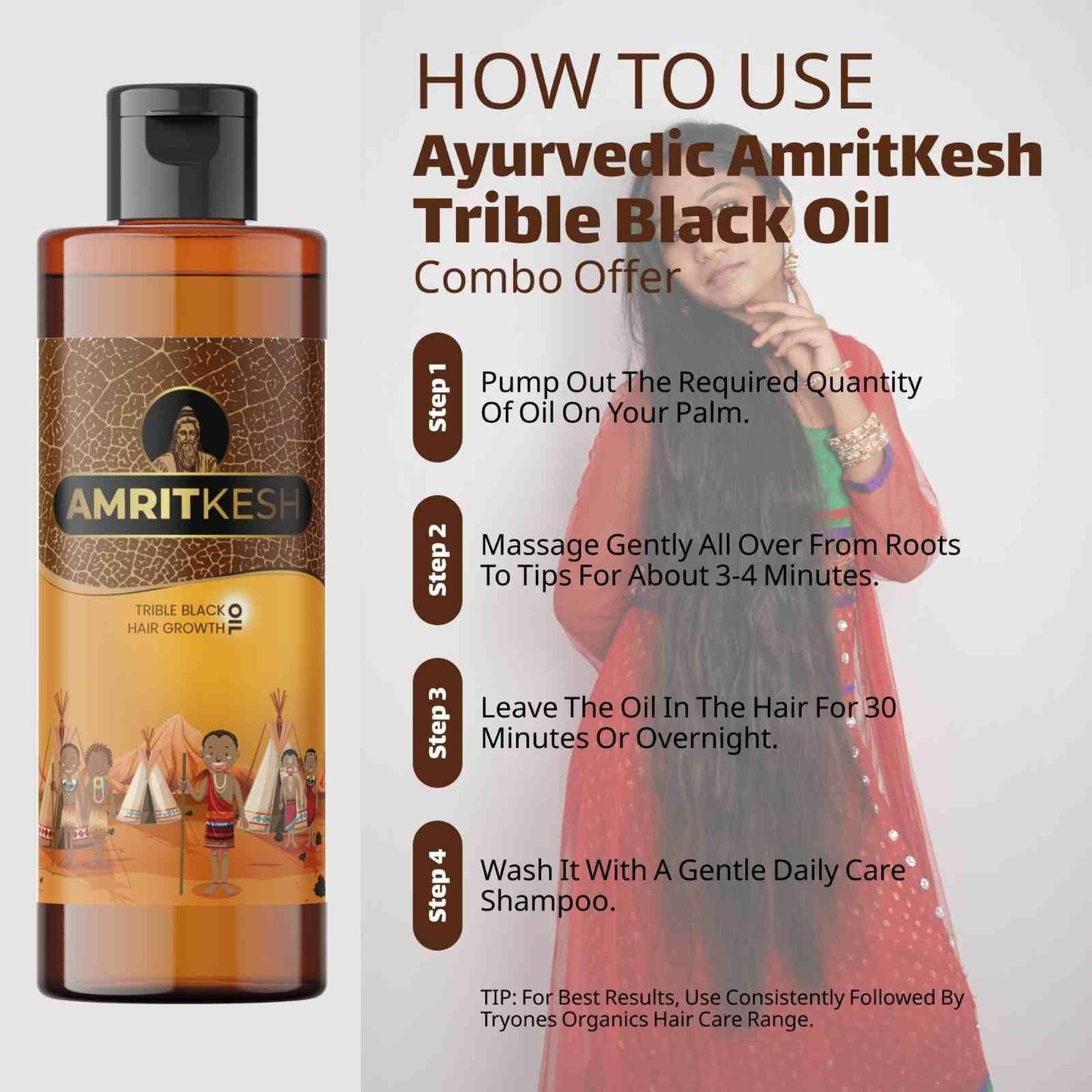 AMRITKESH

TRIBLE BLACK HAIR GROWTH OIL

HOW TO USE
Ayurvedic AmritKesh Trible Black Oil
Combo Offer

Step 1
Pump Out The Required Quantity Of Oil On Your Palm.

Step 2
Massage Gently All Over From Roots To Tips For About 3-4 Minutes.

Step 3
Leave The Oil In The Hair For 30 Minutes Or Overnight.

Step 4
Wash It With A Gentle Daily Care Shampoo.

TIP: For Best Results, Use Consistently Followed By Tryones Organics Hair Care Range.