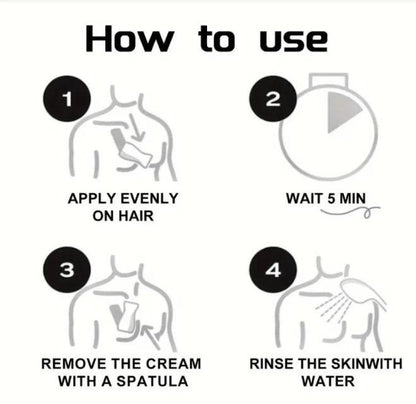 How to use

1

APPLY EVENLY ON HAIR

2

WAIT 5 MIN

3

REMOVE THE CREAM WITH A SPATULA

4

RINSE THE SKINWITH WATER